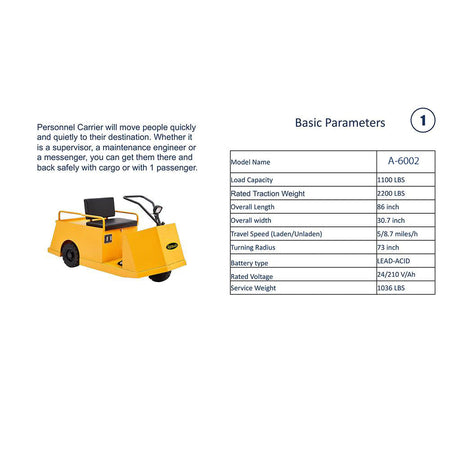 Personnel Carrier will move people quickly and quietly to their destination. Whether it is a supervisor, a maintenance engineer or a messenger, you can get them there and back safely with cargo or with 1 passenger.

Basic Parameters

1

| Model Name | A-6002 |
|---|---|
| Load Capacity | 1100 LBS |
| Rated Traction Weight | 2200 LBS |
| Overall Length | 86 inch |
| Overall width | 30.7 inch |
| Travel Speed (Laden/Unladen) | 5/8.7 miles/h |
| Turning Radius | 73 inch |
| Battery type | LEAD-ACID |
| Rated Voltage | 24/210 V/Ah |
| Service Weight | 1036 LBS |