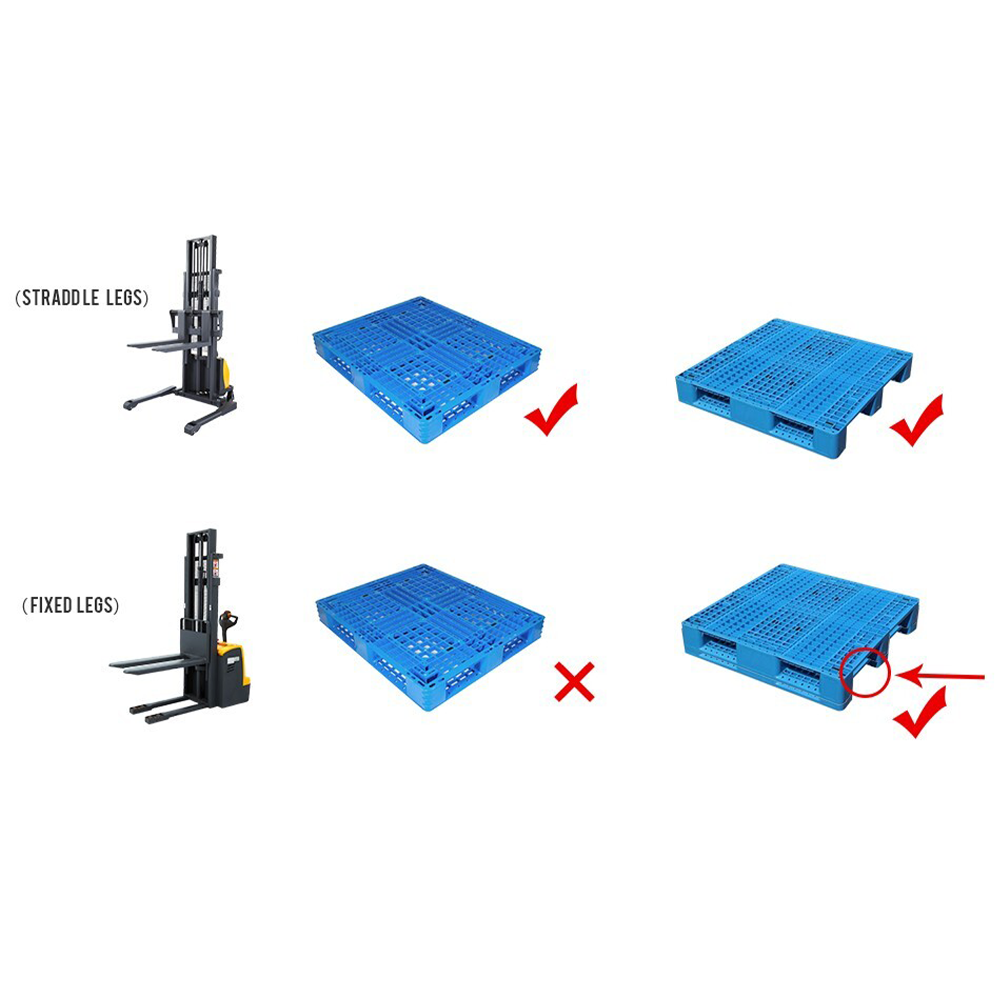 (STRADDLE LEGS)

(FIXED LEGS)